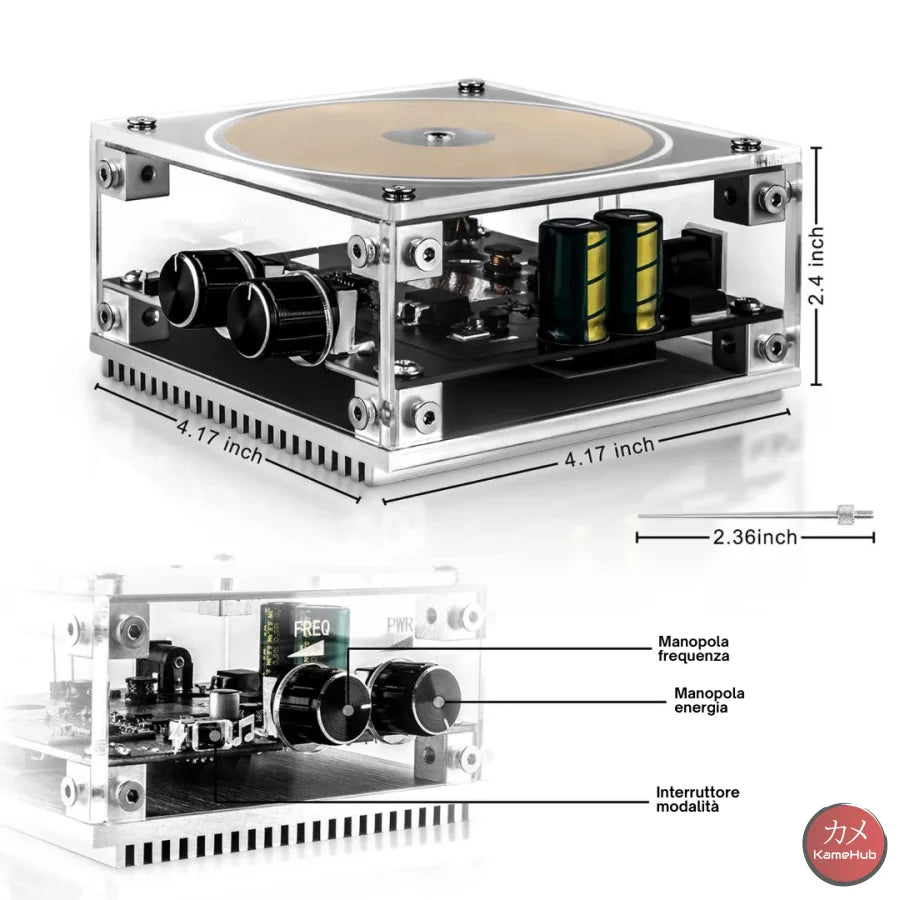 2.4 inch

4.17 inch

4.17 inch

2.36inch

FREQ

PWR

Manopola frequenza

Manopola energia

Interruttore modalità

カメ
KameHub