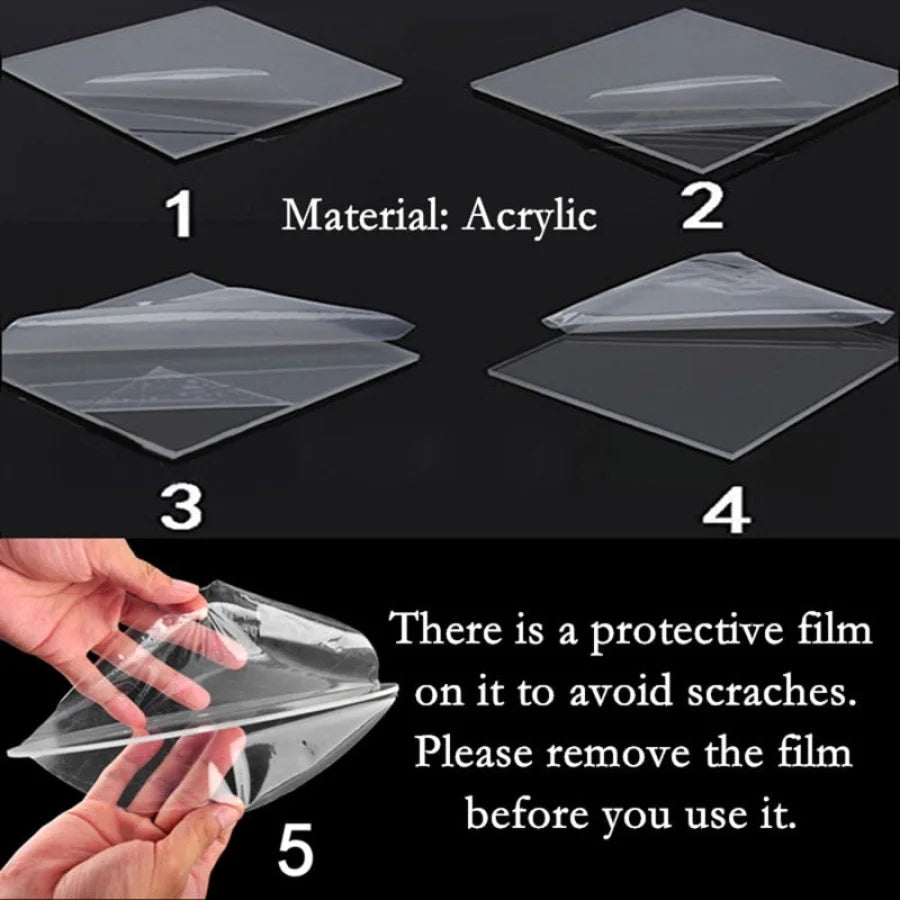 1 Material: Acrylic 2

3

4

There is a protective film on it to avoid scraches. Please remove the film before you use it.

5